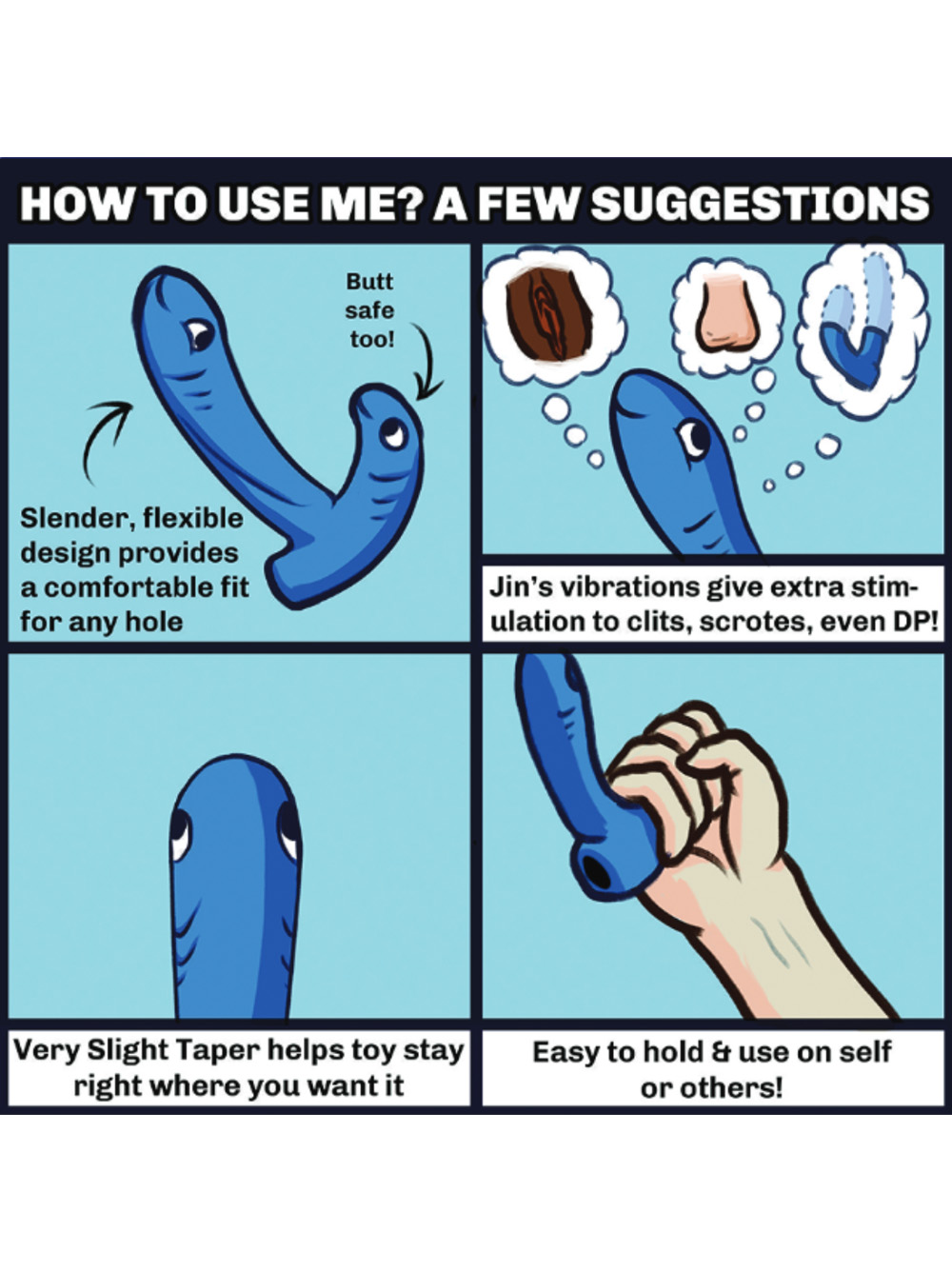 HOW TO USE ME? A FEW SUGGESTIONS

Butt safe too!

Slender, flexible design provides a comfortable fit for any hole

Jin's vibrations give extra stimulation to clits, scrotes, even DP!

Very Slight Taper helps toy stay right where you want it

Easy to hold & use on self or others!