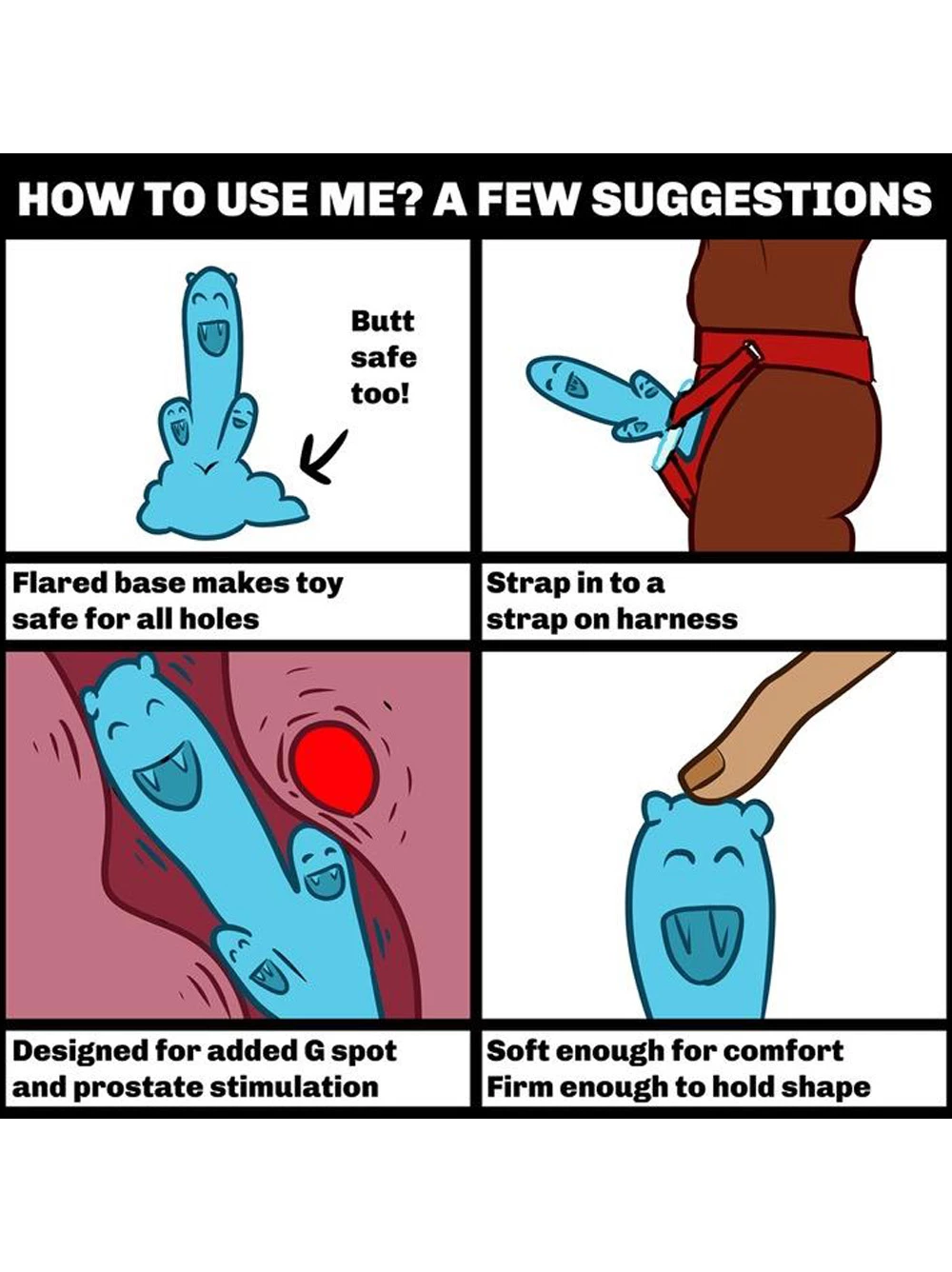 HOW TO USE ME? A FEW SUGGESTIONS

Butt safe too!

Flared base makes toy safe for all holes

Strap in to a strap on harness

Designed for added G spot and prostate stimulation

Soft enough for comfort
Firm enough to hold shape